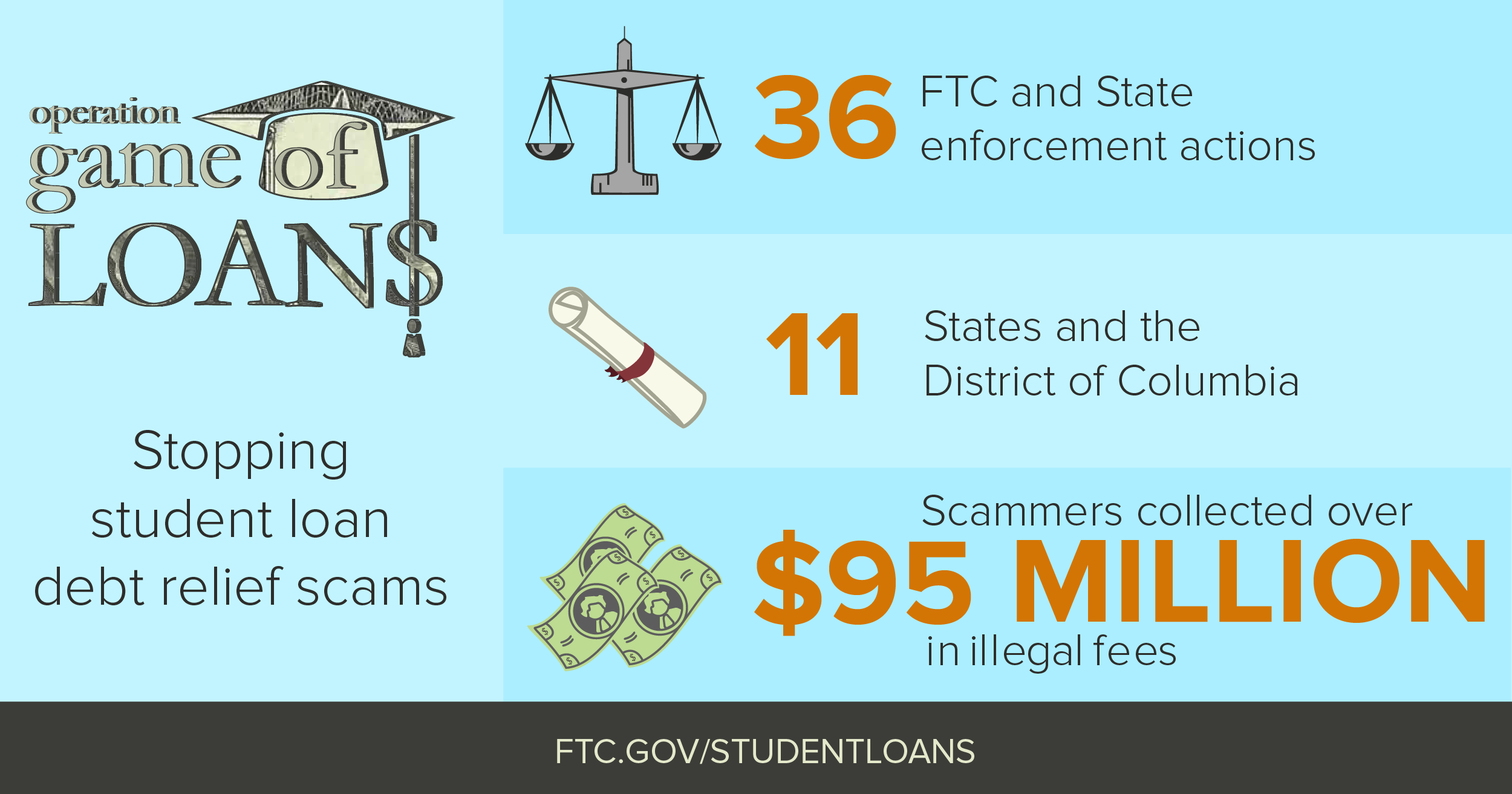 operation
game of
LOAN$

Stopping student loan debt relief scams

36 FTC and State enforcement actions

11 States and the District of Columbia

Scammers collected over
$95 MILLION
in illegal fees

FTC.GOV/STUDENTLOANS